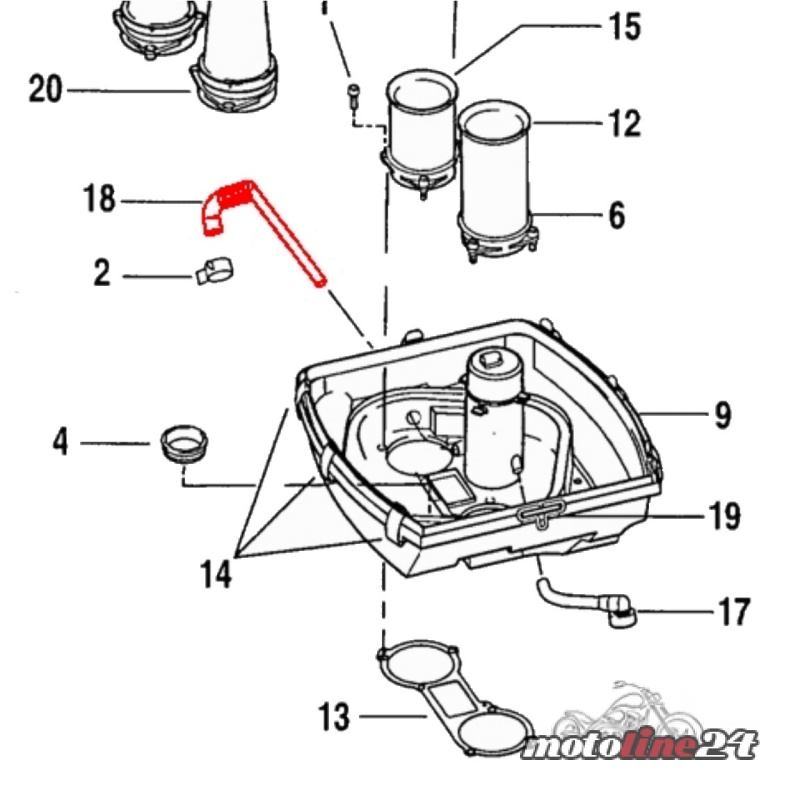 15
20
12
18
6
2
9
4
19
14
17
13
motoline24